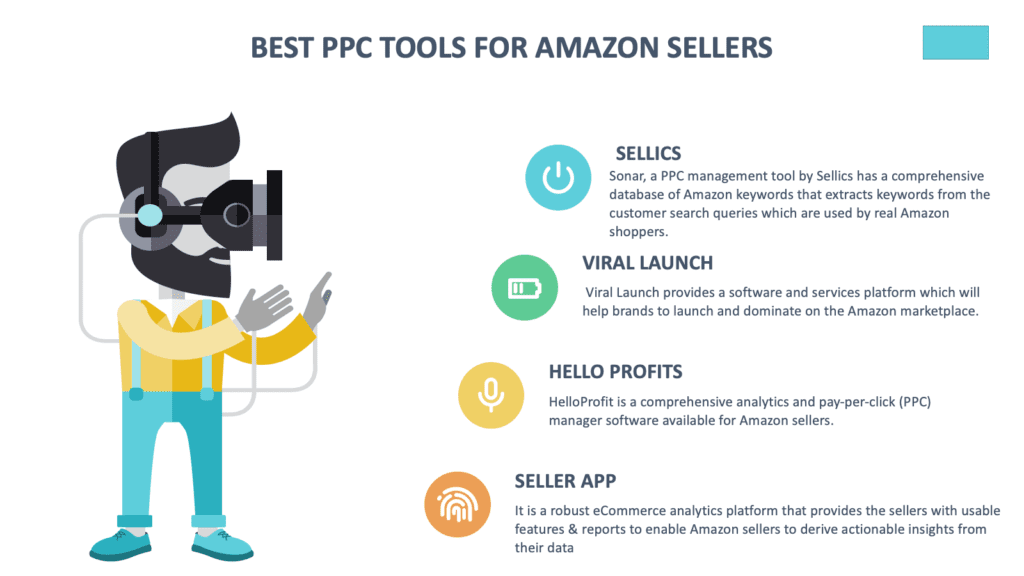 BEST PPC TOOLS FOR AMAZON SELLERS

SELLICS

Sonar, a PPC management tool by Sellics has a comprehensive database of Amazon keywords that extracts keywords from the customer search queries which are used by real Amazon shoppers.

VIRAL LAUNCH

Viral Launch provides a software and services platform which will help brands to launch and dominate on the Amazon marketplace.

HELLO PROFITS

HelloProfit is a comprehensive analytics and pay-per-click (PPC) manager software available for Amazon sellers.

SELLER APP

It is a robust eCommerce analytics platform that provides the sellers with usable features & reports to enable Amazon sellers to derive actionable insights from their data